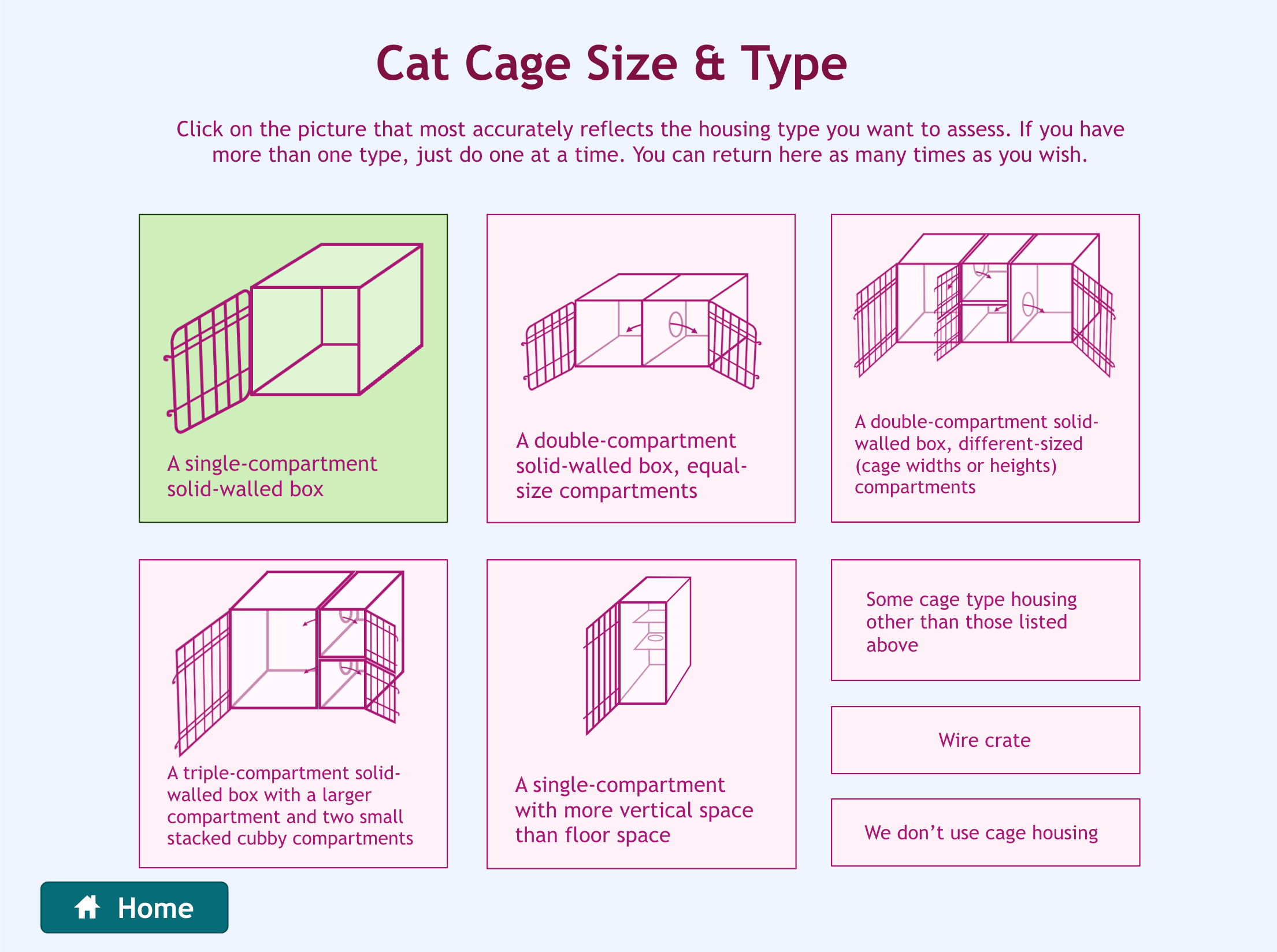 Cat Cage Size & Type

Click on the picture that most accurately reflects the housing type you want to assess. If you have more than one type, just do one at a time. You can return here as many times as you wish.

A single-compartment solid-walled box

A double-compartment solid-walled box, equal-size compartments

A double-compartment solid-walled box, different-sized (cage widths or heights) compartments

A triple-compartment solid-walled box with a larger compartment and two small stacked cubby compartments

A single-compartment with more vertical space than floor space

Some cage type housing other than those listed above

Wire crate

We don’t use cage housing

Home